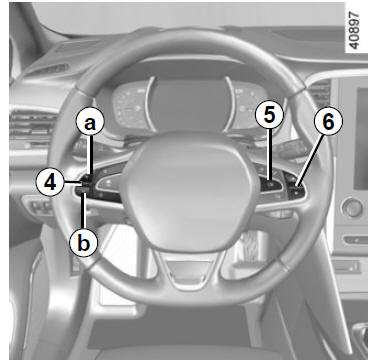 40897

a

5

6

4

b