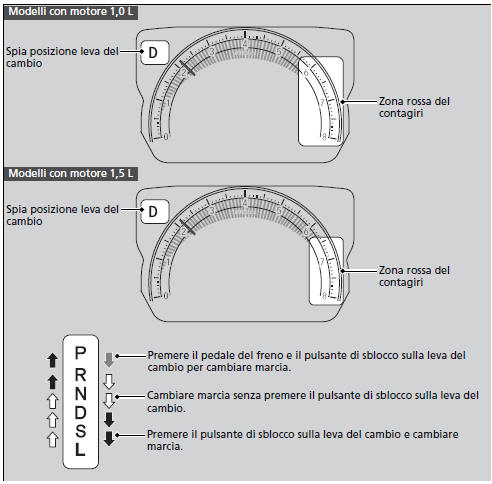 Modelli con motore 1,0 L

Spia posizione leva del cambio

D

0 1 2 3 4 5 6 7 8

Zona rossa del contagiri

Modelli con motore 1,5 L

Spia posizione leva del cambio

D

0 1 2 3 4 5 6 7 8

Zona rossa del contagiri

P
R
N
D
S
L

Premere il pedale del freno e il pulsante di sblocco sulla leva del cambio per cambiare marcia.

Cambiare marcia senza premere il pulsante di sblocco sulla leva del cambio.

Premere il pulsante di sblocco sulla leva del cambio e cambiare marcia.