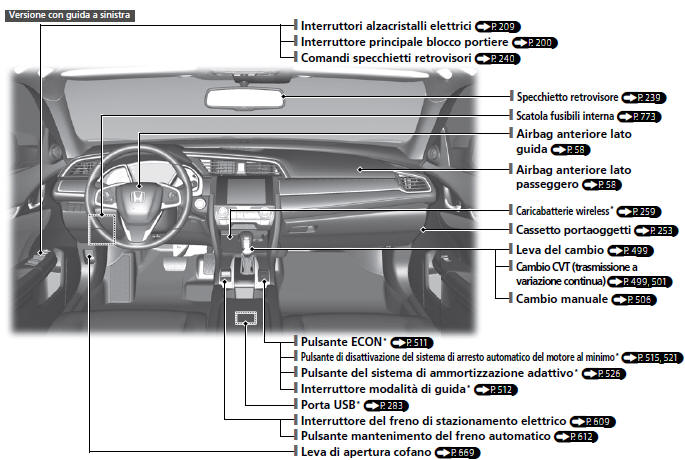 Versione con guida a sinistra

Interruttori alzacristalli elettrici P. 209
Interruttore principale blocco portiere P. 200
Comandi specchietti retrovisori P. 240

Specchietto retrovisore P. 239
Scatola fusibili interna P. 773
Airbag anteriore lato guida P. 58
Airbag anteriore lato passeggero P. 58
Caricabatterie wireless* P. 259
Cassetto portaoggetti P. 253
Leva del cambio P. 499
Cambio CVT (trasmissione a variazione continua) P. 499, 501
Cambio manuale P. 506

Pulsante ECON* P. 511
Pulsante di disattivazione del sistema di arresto automatico del motore al minimo* P. 515, 521
Pulsante del sistema di ammortizzazione adattivo* P. 526
Interruttore modalità di guida* P. 512
Porta USB* P. 283
Interruttore del freno di stazionamento elettrico P. 609
Pulsante mantenimento del freno automatico P. 612
Leva di apertura cofano P. 669