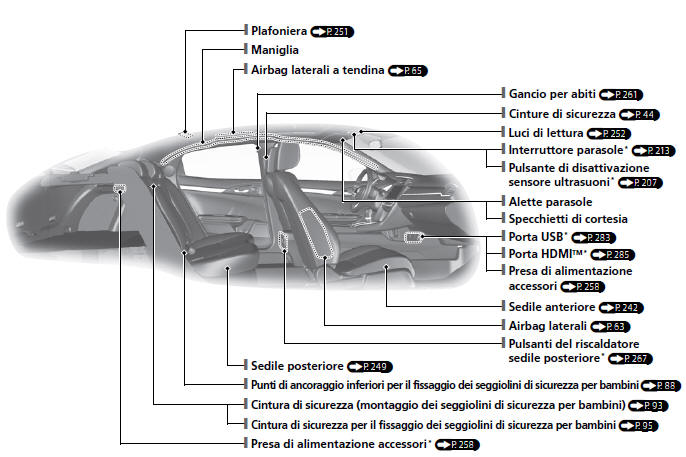 Plafoniera P. 251
Maniglia
Airbag laterali a tendina P. 65
Gancio per abiti P. 261
Cinture di sicurezza P. 44
Luci di lettura P. 252
Interruttore parasole* P. 213
Pulsante di disattivazione sensore ultrasuoni* P. 207
Alette parasole
Specchietti di cortesia
Porta USB* P. 283
Porta HDMI™* P. 285
Presa di alimentazione accessori P. 258
Sedile anteriore P. 242
Airbag laterali P. 63
Pulsanti del riscaldatore sedile posteriore* P. 267
Sedile posteriore P. 249
Punti di ancoraggio inferiori per il fissaggio dei seggiolini di sicurezza per bambini P. 88
Cintura di sicurezza (montaggio dei seggiolini di sicurezza per bambini) P. 93
Cintura di sicurezza per il fissaggio dei seggiolini di sicurezza per bambini P. 95
Presa di alimentazione accessori* P. 258