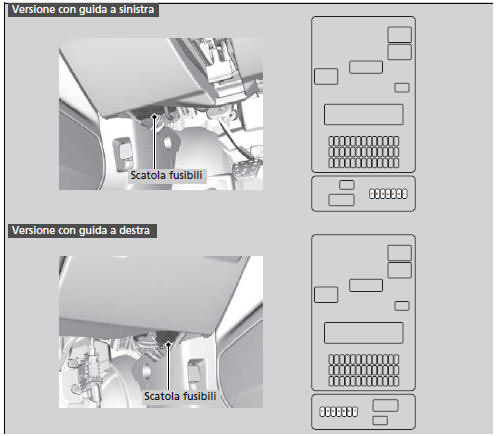 Versione con guida a sinistra

Scatola fusibili

Versione con guida a destra

Scatola fusibili