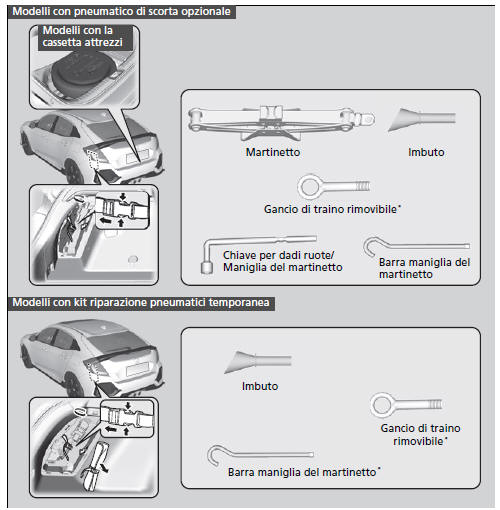 Modelli con pneumatico di scorta opzionale

Modelli con la cassetta attrezzi

Martinetto

Imbuto

Gancio di traino rimovibile*

Chiave per dadi ruote/ Maniglia del martinetto

Barra maniglia del martinetto

Modelli con kit riparazione pneumatici temporanea

Imbuto

Gancio di traino rimovibile*

Barra maniglia del martinetto*