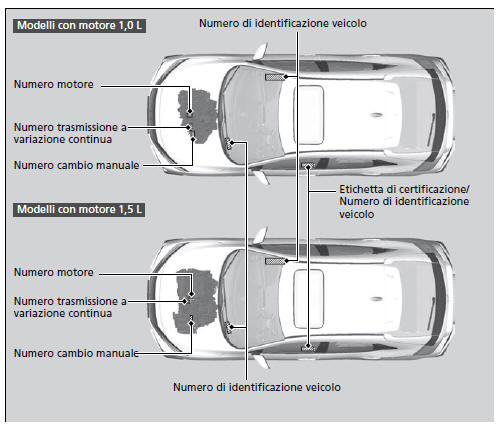 Modelli con motore 1,0 L

Numero di identificazione veicolo

Numero motore

Numero trasmissione a variazione continua

Numero cambio manuale

Etichetta di certificazione/ Numero di identificazione veicolo

Modelli con motore 1,5 L

Numero motore

Numero trasmissione a variazione continua

Numero cambio manuale

Numero di identificazione veicolo