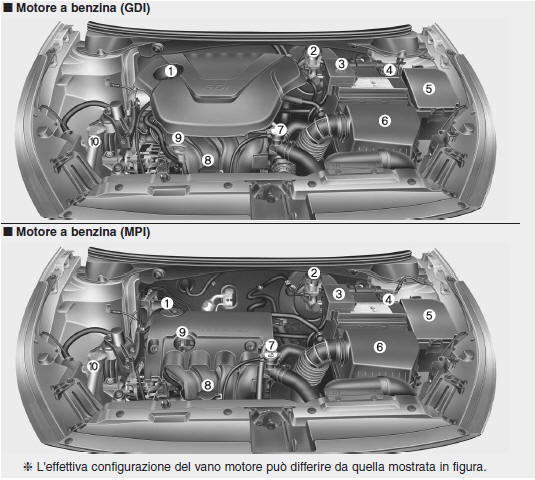 ■ Motore a benzina (GDI)

1
2
3
4
5
6
7
8
9
10

■ Motore a benzina (MPI)

1
2
3
4
5
6
7
8
9
10

❈ L'effettiva configurazione del vano motore può differire da quella mostrata in figura.