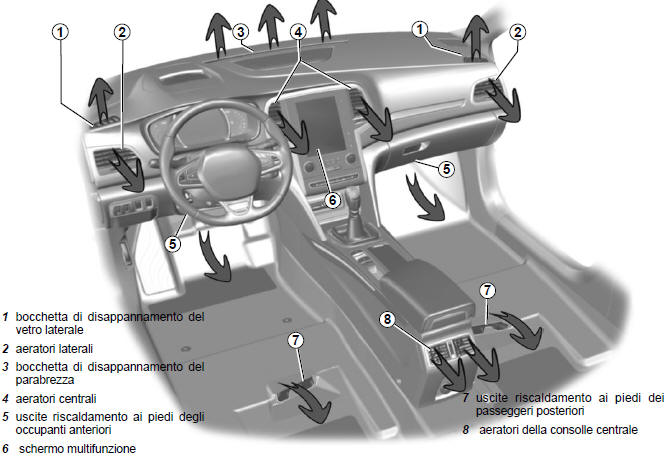 1 2 3 4 1 2

5

6

5

7

8

7

1 bocchetta di disappannamento del vetro laterale

2 aeratori laterali

3 bocchetta di disappannamento del parabrezza

4 aeratori centrali

5 uscite riscaldamento ai piedi degli occupanti anteriori

6 schermo multifunzione

7 uscite riscaldamento ai piedi dei passeggeri posteriori

8 aeratori della consolle centrale