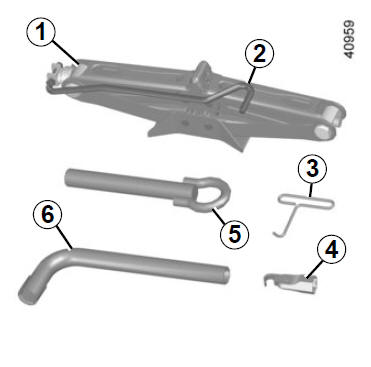 1
2
40959
3
5
6
4