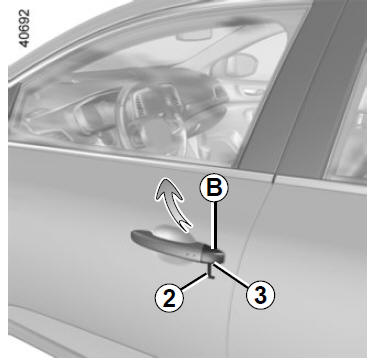 40692

B

2

3