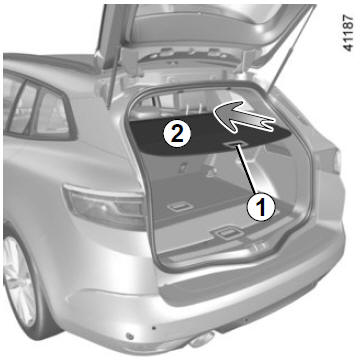 41187

2

1