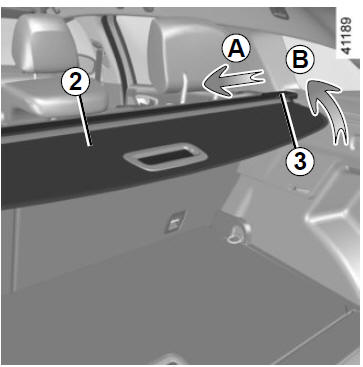 41189
A
B
2
3