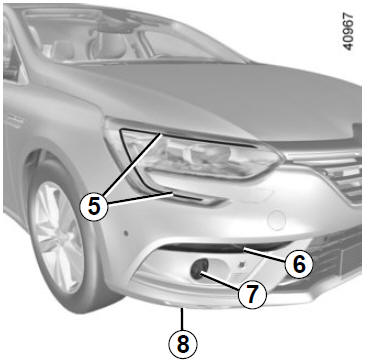 40967

5

6

7

8