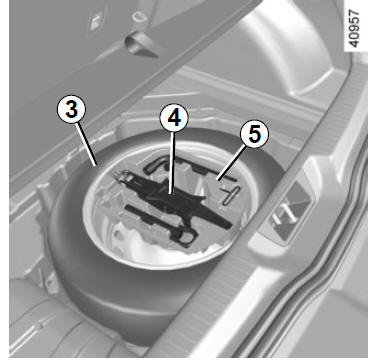 40957

3

4

5