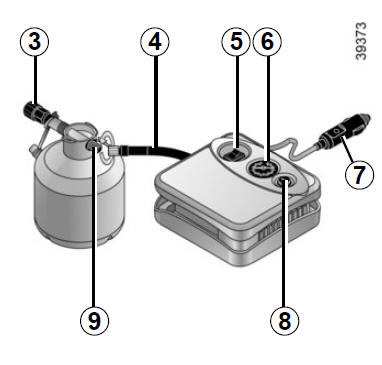 3
4
5
6
39373
7
9
8