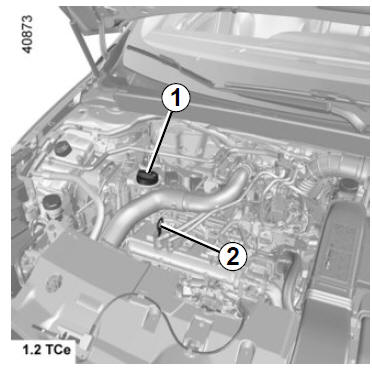 40873

1

2

1.2 TCe