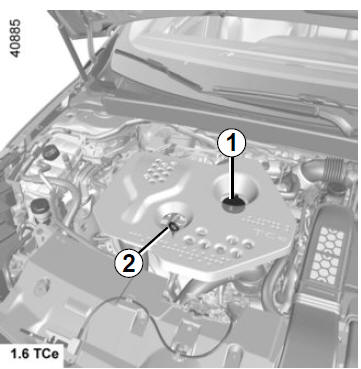 40885

1

2

1.6 TCe