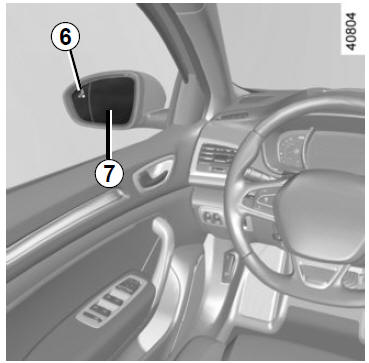 6
7
40804