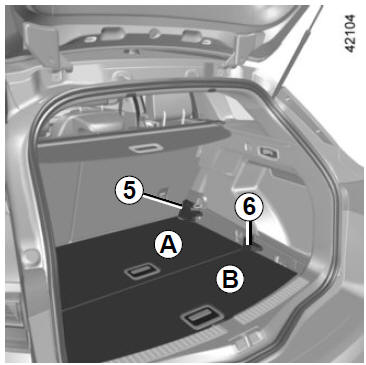 42104

5

6

A

B