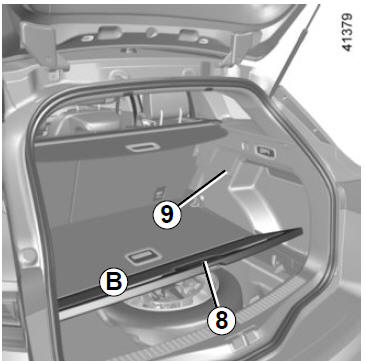 41379

9

B

8