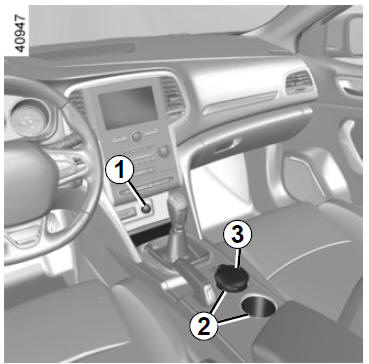 40947

1

3

2