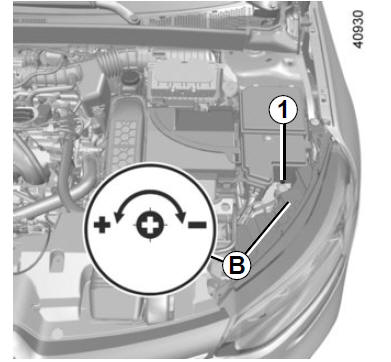 40930

1

+

−

B