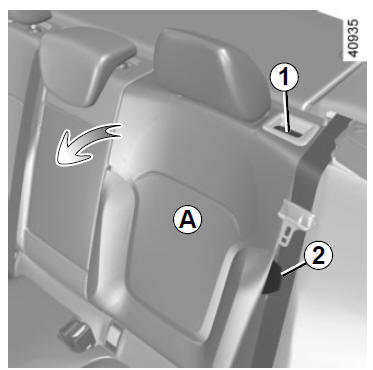 40935
1
A
2