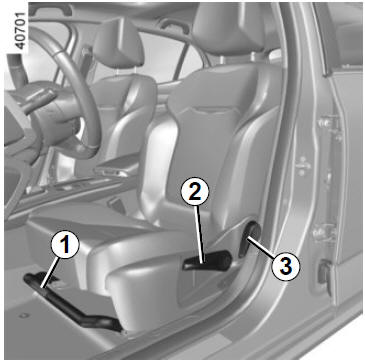 40701

1

2

3