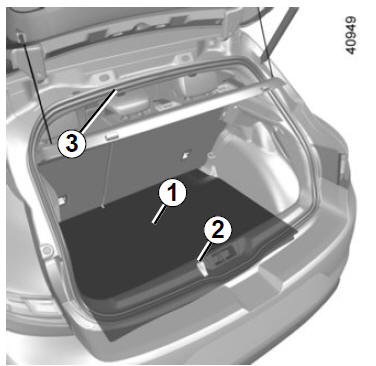 40949

3

1

2