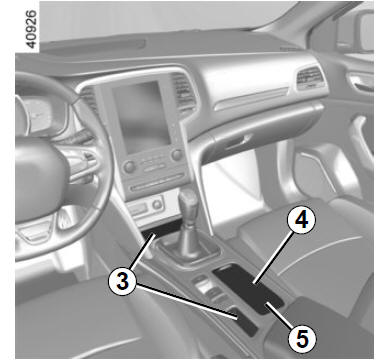 40926

4

3

5