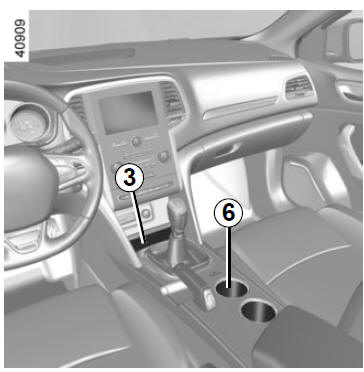 40909

3

6