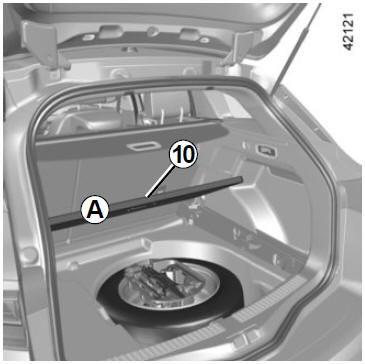 42121
10
A