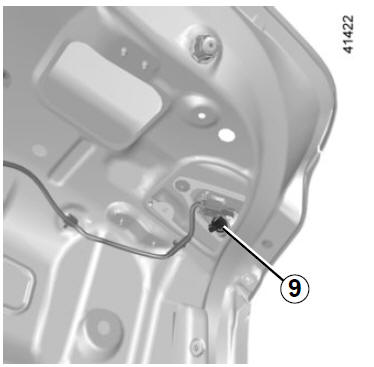 41422

9