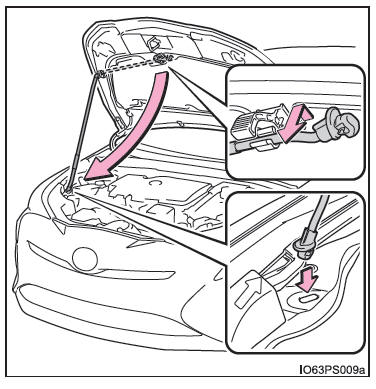 IO63PS009a