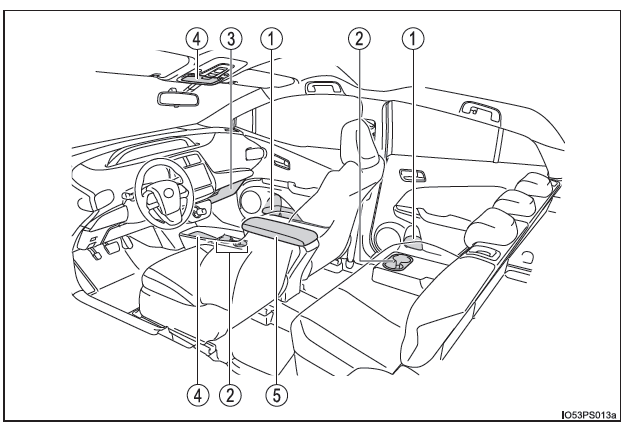 4 3 1 2 1

4 2 5

IO53PS013a