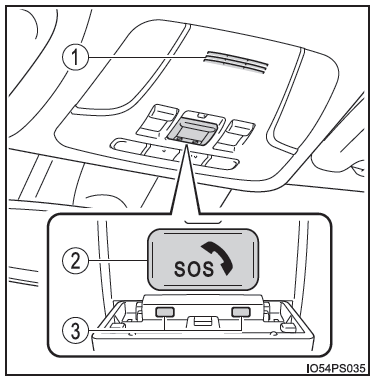 1
2
SOS
3
IO54PS035