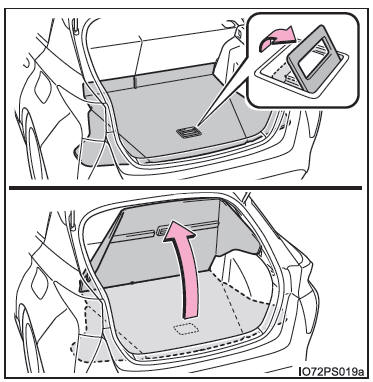 IO72PS019a