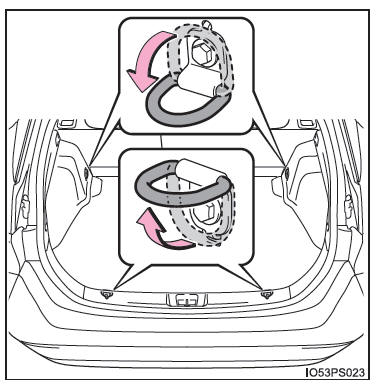 IO53PS023