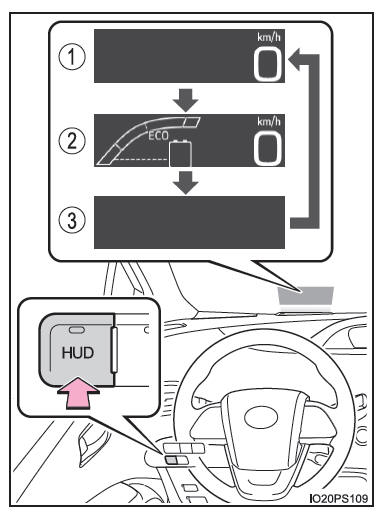 1
km/h
0
2
ECO
km/h
0
3
HUD
IO20PS109