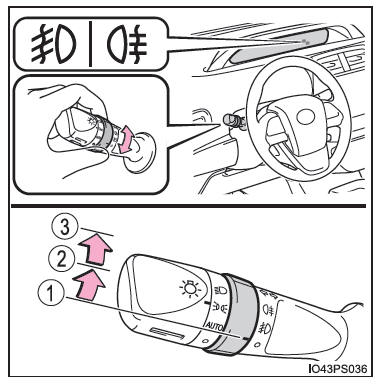 3
2
1
AUTO
IO43PS036