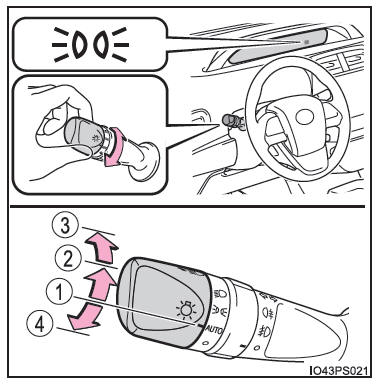 3

2

1

4

AUTO

IO43PS021