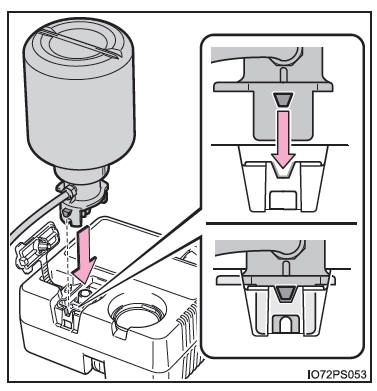 IO72PS053