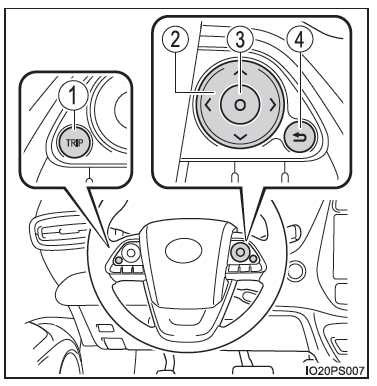 1
TRIP
2
3
4
IO20PS007