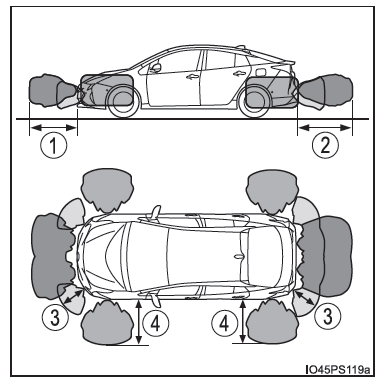 1
2
3
4
4
3
IO45PS119a