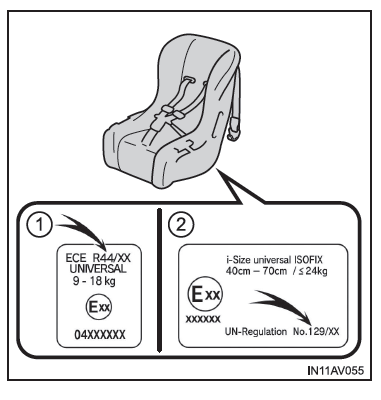 1

ECE R44/XX
UNIVERSAL
9 - 18 kg

Exx

04XXXXXX

2

i-Size universal ISOFIX
40cm – 70cm / ≤ 24kg

Exx

XXXXXX

UN-Regulation No.129/XX

IN11AV055