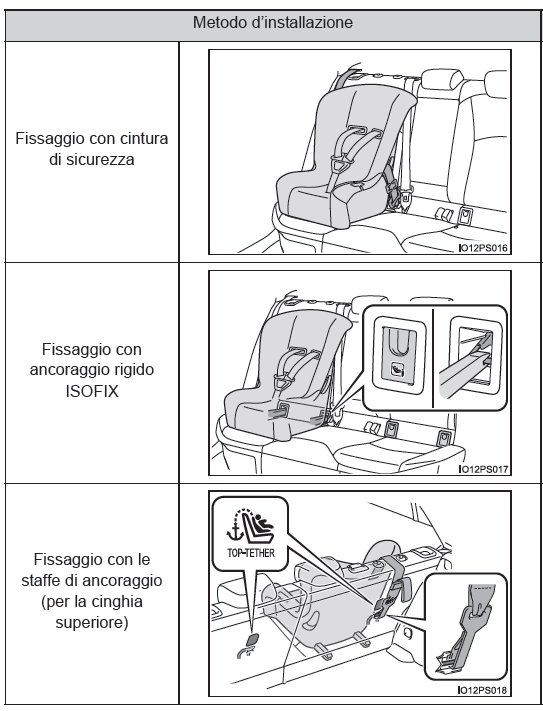 | Metodo d'installazione | |
|---|---|
| Fissaggio con cintura di sicurezza | IO12PS016 |
| Fissaggio con ancoraggio rigido ISOFIX | IO12PS017 |
| Fissaggio con le staffe di ancoraggio (per la cinghia superiore) | TOP-TETHER IO12PS018 |