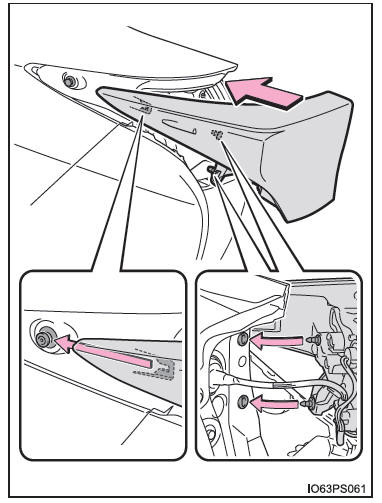 IO63PS061