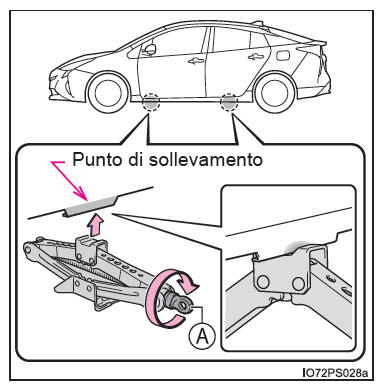 Punto di sollevamento

A

IO72PS028a