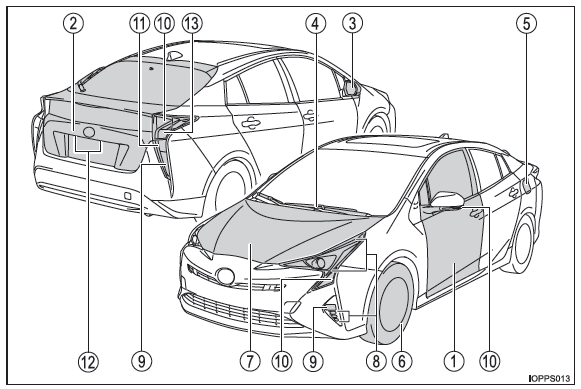 2
11
10
13
4
3
5
12
9
7
10
9
8
6
1
10
IOPPS013