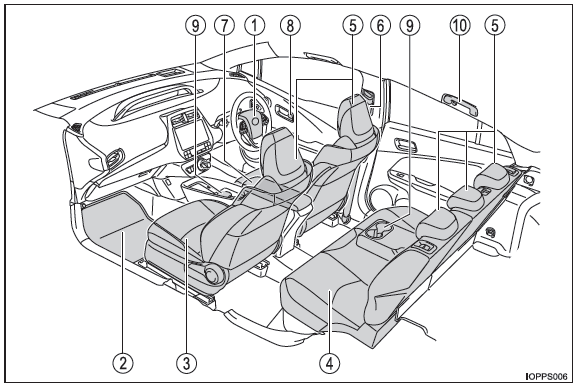 9 7 1 8 5 6 9 10 5

2 3 4

IOPPS006