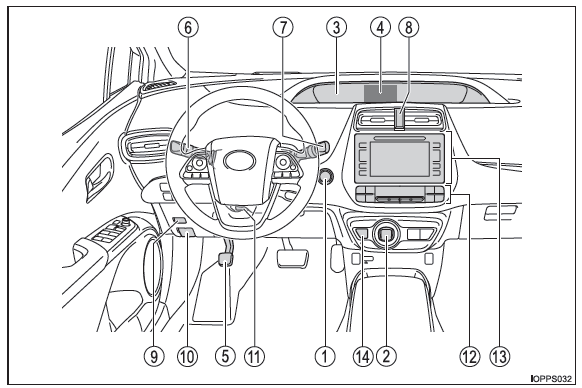 ⑥ ⑦ ③ ④ ⑧

⑨ ⑩ ⑤ ⑪ ① ⑭ ② ⑫ ⑬

IOPPS032