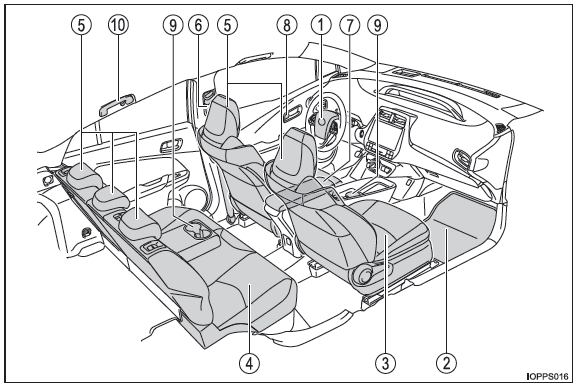 ⑤ ⑩ ⑨ ⑥ ⑤ ⑧ ① ⑦ ⑨

④ ③ ②

IOPPS016