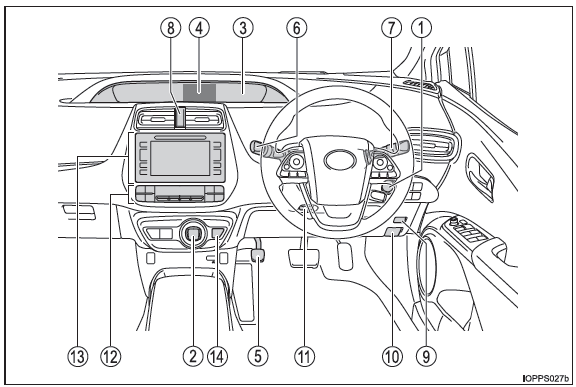 ⑧ ④ ③ ⑥ ⑦ ①

⑬ ⑫ ② ⑭ ⑤ ⑪ ⑩ ⑨

IOPPS027b